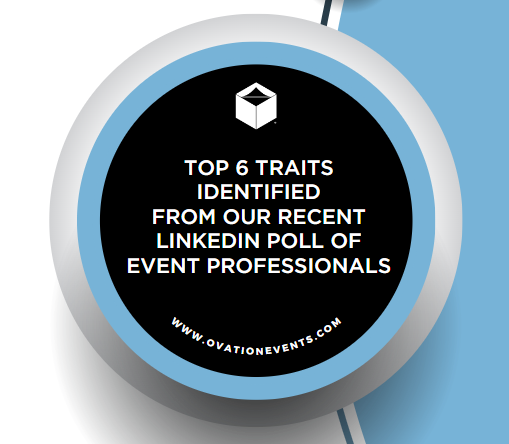 TOP 6 TRAITS IDENTIFIED FROM OUR RECENT LINKEDIN POLL OF EVENT PROFESSIONALS

WWW.OVATIONEVENTS.COM